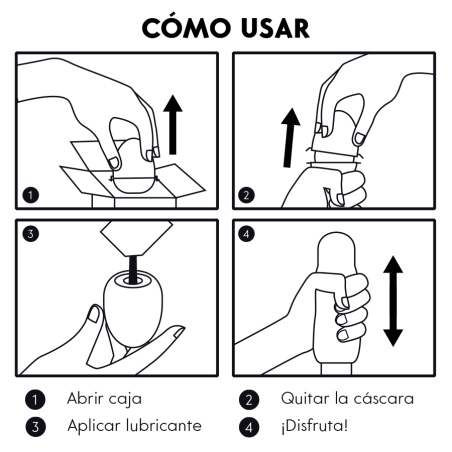 CÓMO USAR

1

2

3

4

1 Abrir caja

2 Quitar la cáscara

3 Aplicar lubricante

4 ¡Disfruta!